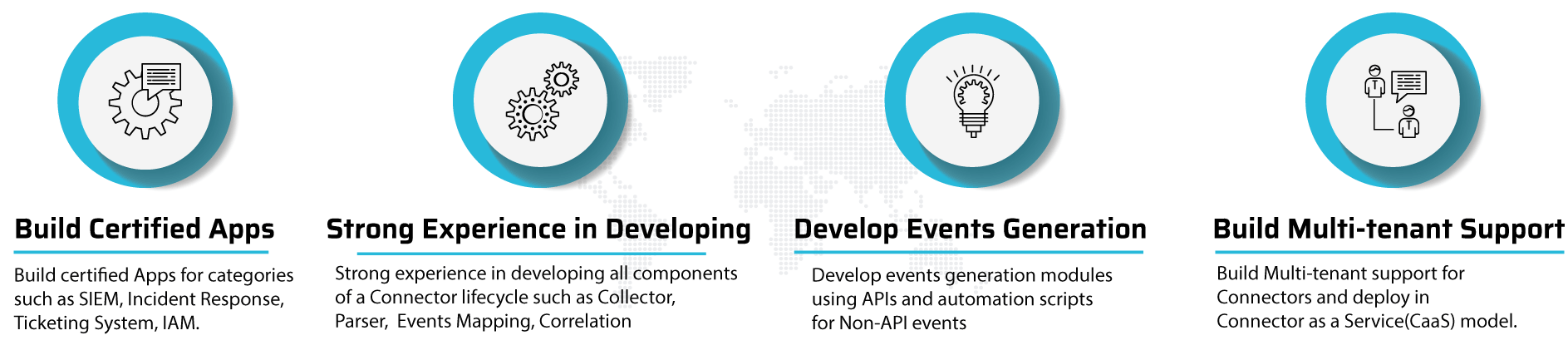 Build Certified Apps

Build certified Apps for categories such as SIEM, Incident Response, Ticketing System, IAM.

Strong Experience in Developing

Strong experience in developing all components of a Connector lifecycle such as Collector, Parser, Events Mapping, Correlation

Develop Events Generation

Develop events generation modules using APIs and automation scripts for Non-API events

Build Multi-tenant Support

Build Multi-tenant support for Connectors and deploy in Connector as a Service(CaaS) model.