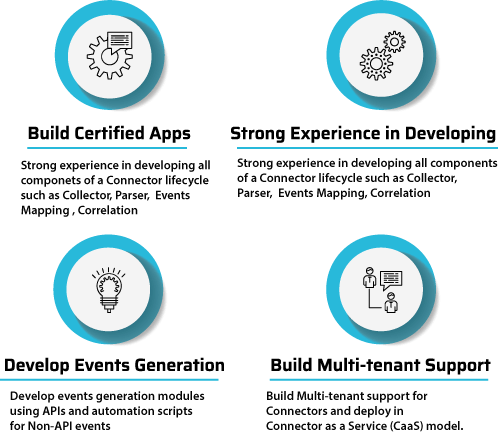 Build Certified Apps

Strong experience in developing all componets of a Connector lifecycle such as Collector, Parser, Events Mapping , Correlation

Strong Experience in Developing

Strong experience in developing all components of a Connector lifecycle such as Collector, Parser, Events Mapping, Correlation

Develop Events Generation

Develop events generation modules using APIs and automation scripts for Non-API events

Build Multi-tenant Support

Build Multi-tenant support for Connectors and deploy in Connector as a Service (CaaS) model.