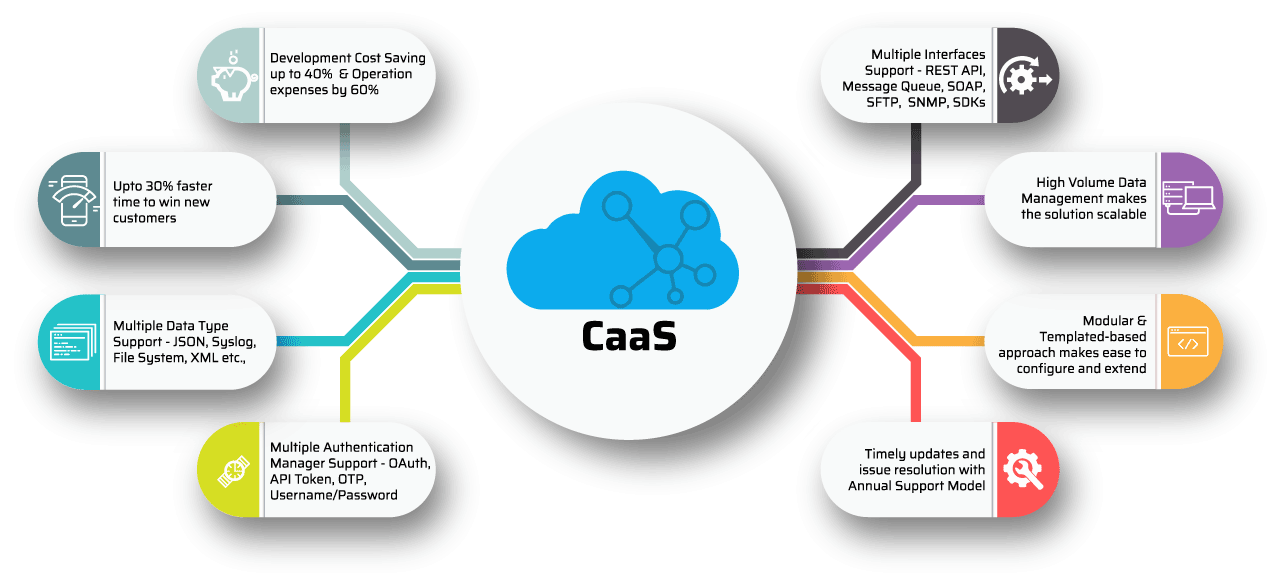 Development Cost Saving up to 40% & Operation expenses by 60%

Upto 30% faster time to win new customers

Multiple Data Type Support - JSON, Syslog, File System, XML etc.,

Multiple Authentication Manager Support - OAuth, API Token, OTP, Username/Password

CaaS

Multiple Interfaces Support - REST API, Message Queue, SOAP, SFTP, SNMP, SDKs

High Volume Data Management makes the solution scalable

Modular & Templated-based approach makes ease to configure and extend

Timely updates and issue resolution with Annual Support Model